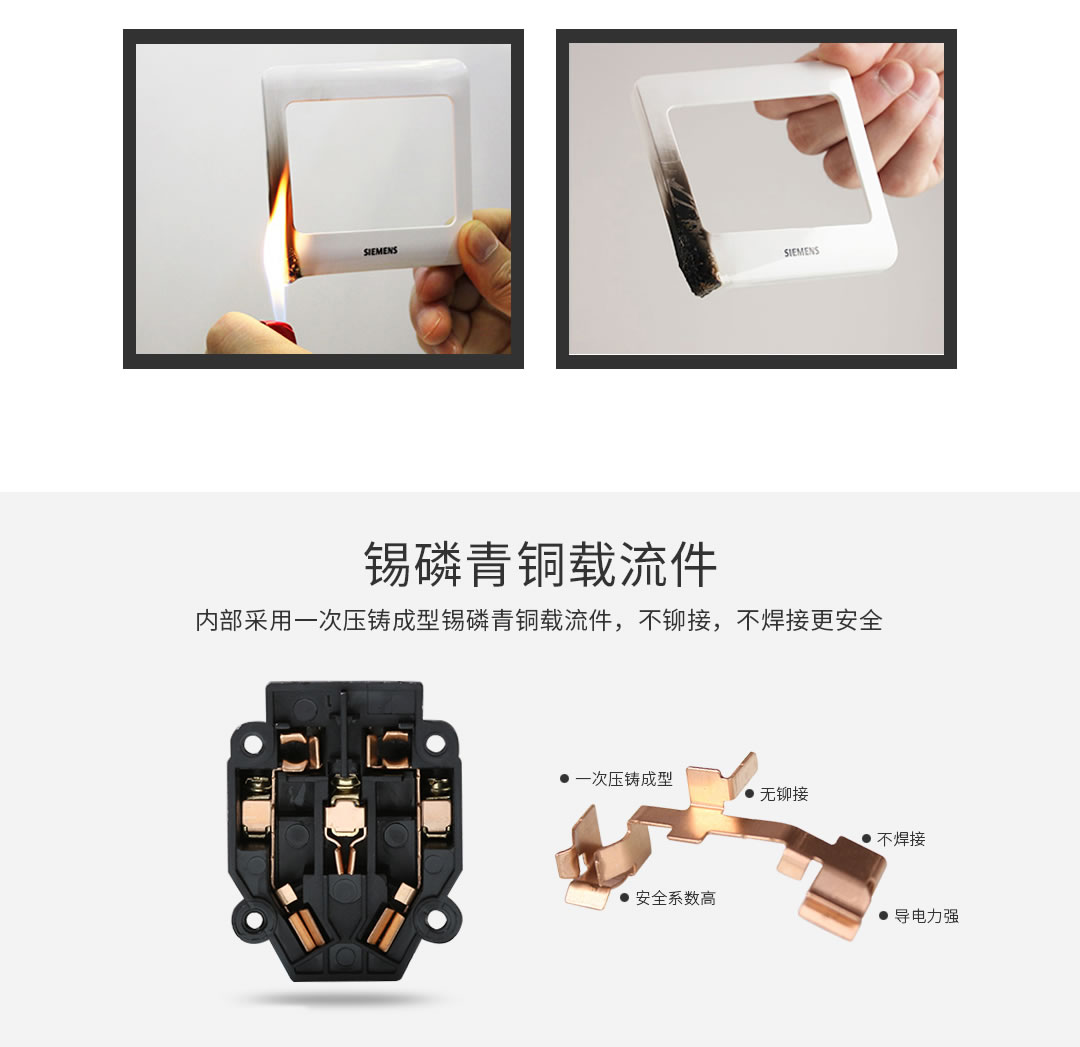 SIEMENS

SIEMENS

锡磷青铜载流件

内部采用一次压铸成型锡磷青铜载流件，不铆接，不焊接更安全

一次压铸成型

无铆接

不焊接

安全系数高

导电力强